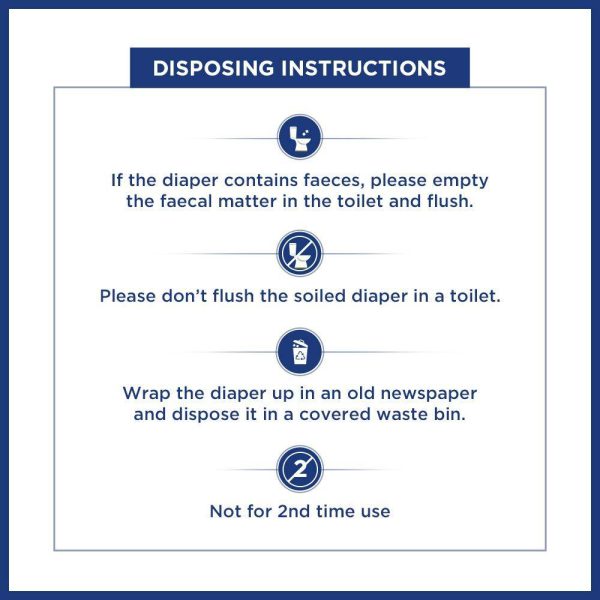 DISPOSING INSTRUCTIONS

If the diaper contains faeces, please empty the faecal matter in the toilet and flush.

Please don't flush the soiled diaper in a toilet.

Wrap the diaper up in an old newspaper and dispose it in a covered waste bin.

2

Not for 2nd time use