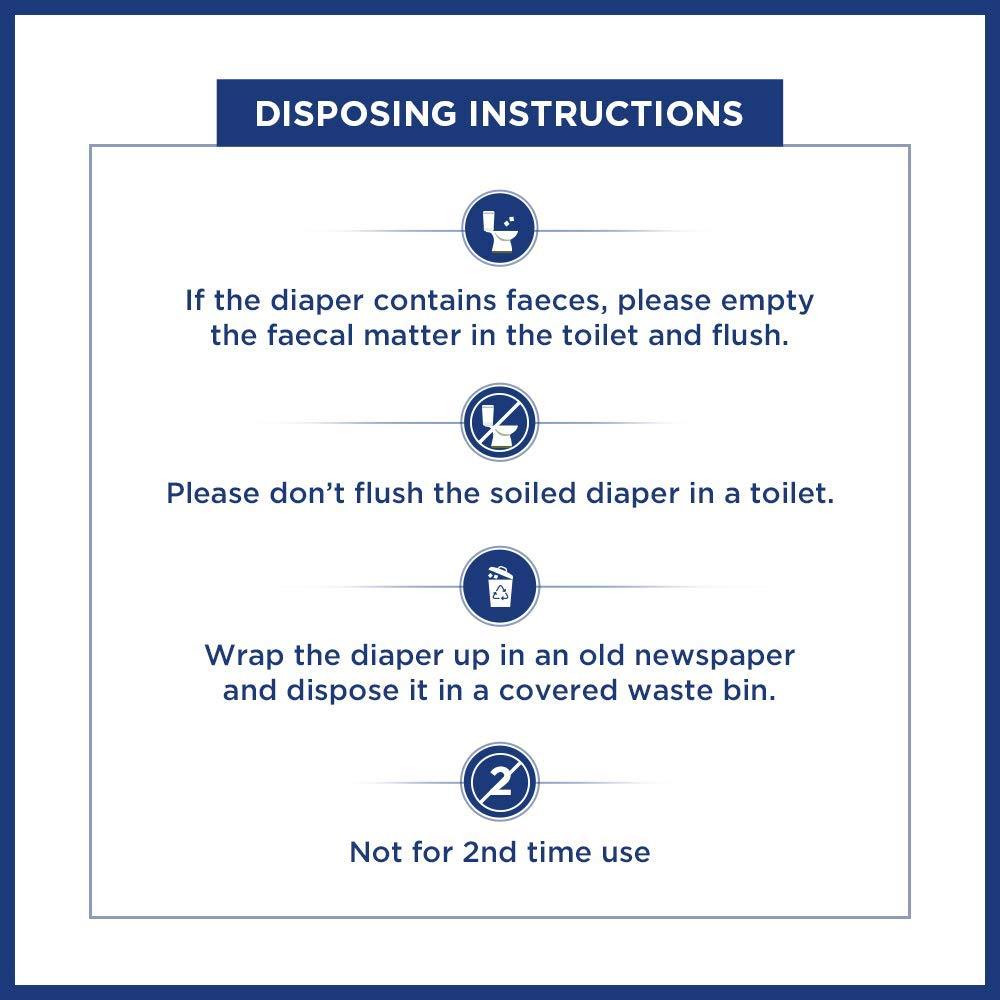 DISPOSING INSTRUCTIONS

If the diaper contains faeces, please empty the faecal matter in the toilet and flush.

Please don't flush the soiled diaper in a toilet.

Wrap the diaper up in an old newspaper and dispose it in a covered waste bin.

2

Not for 2nd time use